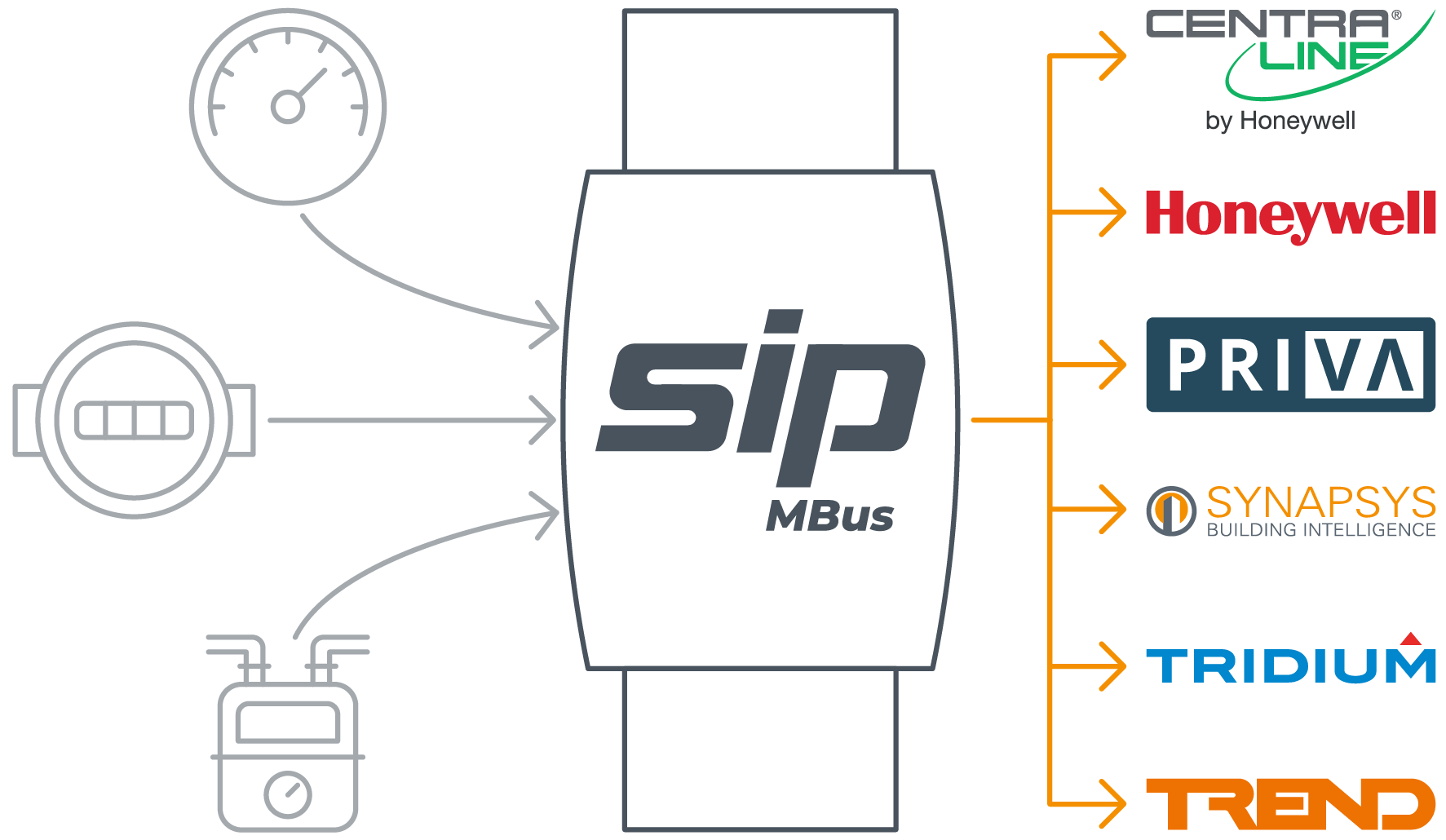 sip
MBus

CENTRA® LINE
by Honeywell

Honeywell

PRIVA

SYNAPSYS
BUILDING INTELLIGENCE

TRIDIUM

TREND